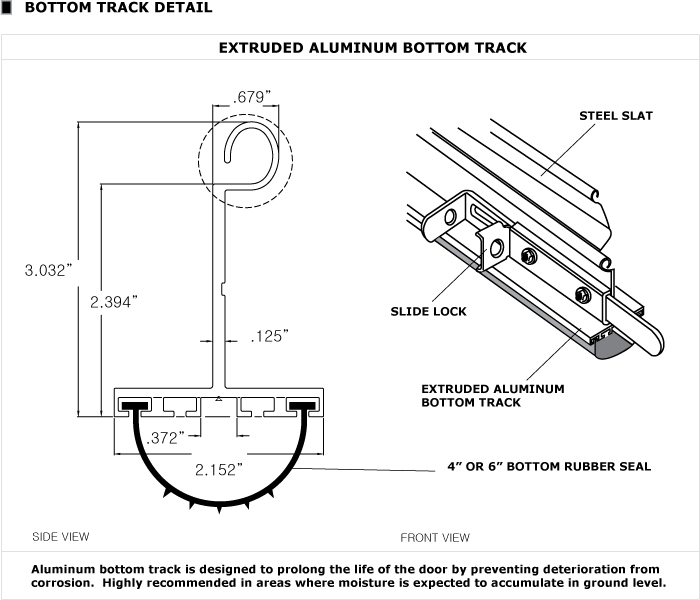 BOTTOM TRACK DETAIL

EXTRUDED ALUMINUM BOTTOM TRACK

.679"

3.032"

2.394"

.125"

.372"

2.152"

STEEL SLAT

SLIDE LOCK

EXTRUDED ALUMINUM BOTTOM TRACK

4" OR 6" BOTTOM RUBBER SEAL

SIDE VIEW

FRONT VIEW

Aluminum bottom track is designed to prolong the life of the door by preventing deterioration from corrosion. Highly recommended in areas where moisture is expected to accumulate in ground level.